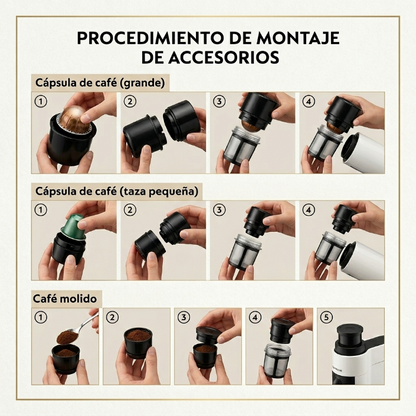 PROCEDIMIENTO DE MONTAJE DE ACCESORIOS

Cápsula de café (grande)

①

②

③

④

Cápsula de café (taza pequeña)

①

②

③

④

Café molido

①

②

③

④

⑤